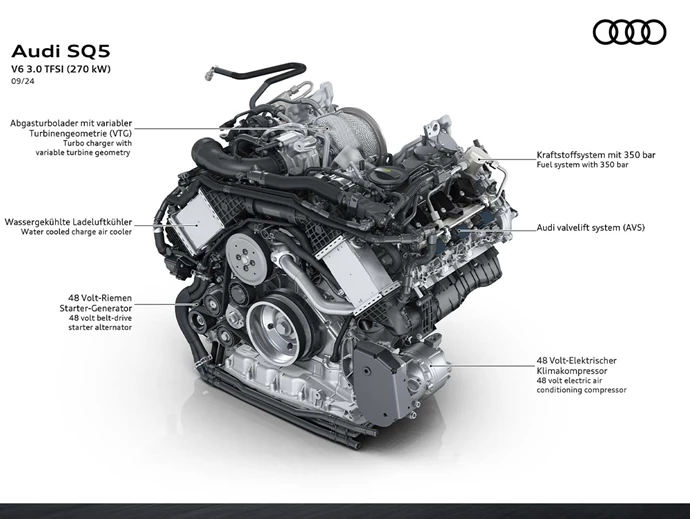 Audi SQ5
V6 3.0 TFSI (270 kW)
09/24

Abgasturbolader mit variabler Turbinengeometrie (VTG)
Turbo charger with variable turbine geometry

Wassergekühlte Ladeluftkühler
Water cooled charge air cooler

48 Volt-Riemen Starter-Generator
48 volt belt-drive starter alternator

Kraftstoffsystem mit 350 bar
Fuel system with 350 bar

Audi valvelift system (AVS)

48 Volt-Elektrischer Klimakompressor
48 volt electric air conditioning compressor